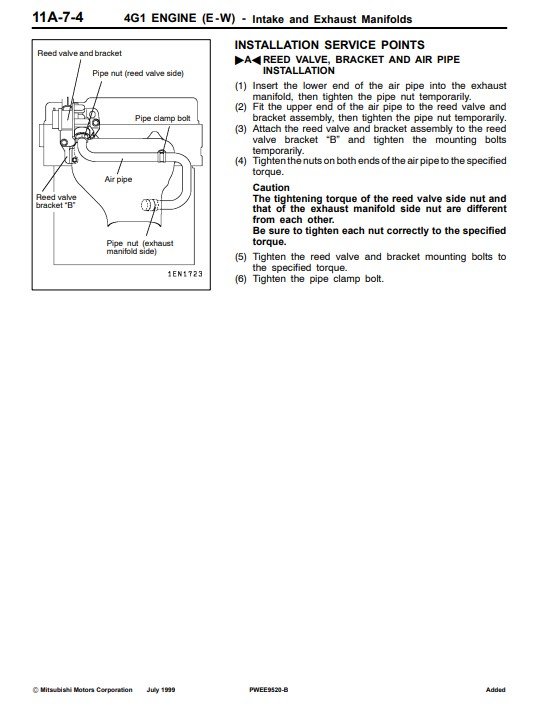 11A-7-4 4G1 ENGINE (E-W) - Intake and Exhaust Manifolds

Reed valve and bracket

Pipe nut (reed valve side)

Pipe clamp bolt

Air pipe

Reed valve bracket "B"

Pipe nut (exhaust manifold side)

1EN1723

INSTALLATION SERVICE POINTS

▶A◀ REED VALVE, BRACKET AND AIR PIPE INSTALLATION

(1) Insert the lower end of the air pipe into the exhaust manifold, then tighten the pipe nut temporarily.
(2) Fit the upper end of the air pipe to the reed valve and bracket assembly, then tighten the pipe nut temporarily.
(3) Attach the reed valve and bracket assembly to the reed valve bracket "B" and tighten the mounting bolts temporarily.
(4) Tighten the nuts on both ends of the air pipe to the specified torque.

Caution
The tightening torque of the reed valve side nut and that of the exhaust manifold side nut are different from each other.
Be sure to tighten each nut correctly to the specified torque.

(5) Tighten the reed valve and bracket mounting bolts to the specified torque.
(6) Tighten the pipe clamp bolt.

© Mitsubishi Motors Corporation July 1999 PWEE9520-B Added