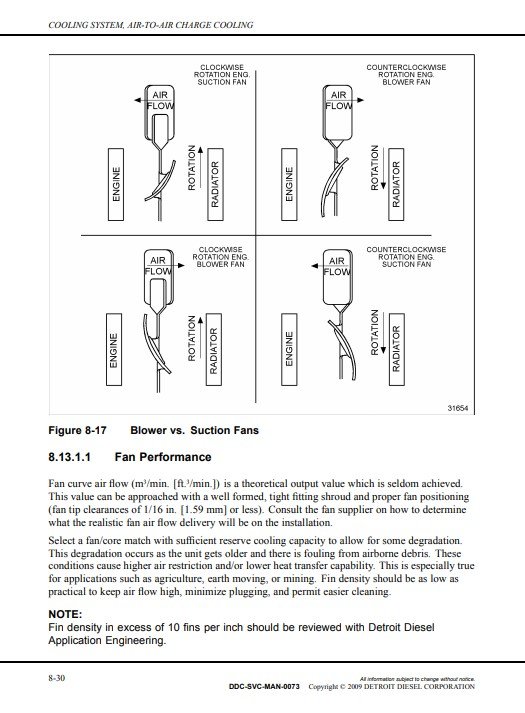 COOLING SYSTEM, AIR-TO-AIR CHARGE COOLING

CLOCKWISE ROTATION ENG. SUCTION FAN

AIR FLOW

ENGINE

ROTATION

RADIATOR

COUNTERCLOCKWISE ROTATION ENG. BLOWER FAN

AIR FLOW

ENGINE

ROTATION

RADIATOR

CLOCKWISE ROTATION ENG. BLOWER FAN

AIR FLOW

ENGINE

ROTATION

RADIATOR

COUNTERCLOCKWISE ROTATION ENG. SUCTION FAN

AIR FLOW

ENGINE

ROTATION

RADIATOR

31654

Figure 8-17 Blower vs. Suction Fans

8.13.1.1 Fan Performance

Fan curve air flow ($m^3$/min. [$ft.^3$/min.]) is a theoretical output value which is seldom achieved. This value can be approached with a well formed, tight fitting shroud and proper fan positioning (fan tip clearances of 1/16 in. [1.59 mm] or less). Consult the fan supplier on how to determine what the realistic fan air flow delivery will be on the installation.

Select a fan/core match with sufficient reserve cooling capacity to allow for some degradation. This degradation occurs as the unit gets older and there is fouling from airborne debris. These conditions cause higher air restriction and/or lower heat transfer capability. This is especially true for applications such as agriculture, earth moving, or mining. Fin density should be as low as practical to keep air flow high, minimize plugging, and permit easier cleaning.

NOTE:
Fin density in excess of 10 fins per inch should be reviewed with Detroit Diesel Application Engineering.

8-30

All information subject to change without notice.
DDC-SVC-MAN-0073 Copyright © 2009 DETROIT DIESEL CORPORATION