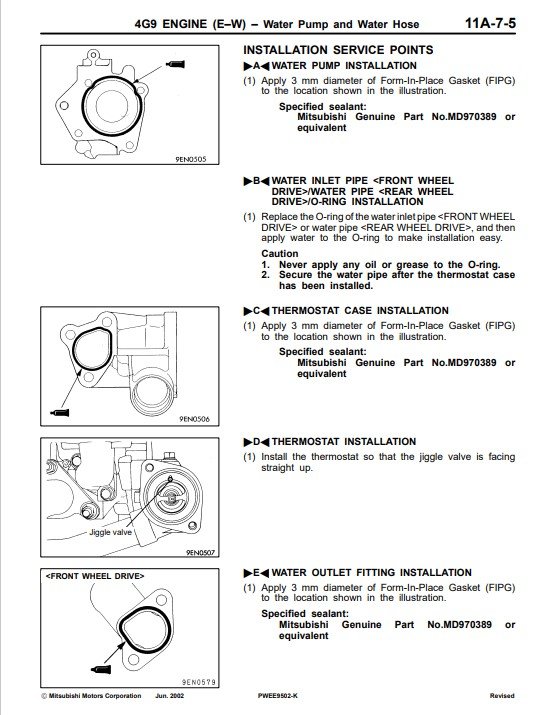 4G9 ENGINE (E–W) – Water Pump and Water Hose 11A-7-5

9EN0505

INSTALLATION SERVICE POINTS

▶A◀ WATER PUMP INSTALLATION

(1) Apply 3 mm diameter of Form-In-Place Gasket (FIPG) to the location shown in the illustration.

Specified sealant:
Mitsubishi Genuine Part No.MD970389 or equivalent

▶B◀ WATER INLET PIPE <FRONT WHEEL DRIVE>/WATER PIPE <REAR WHEEL DRIVE>/O-RING INSTALLATION

(1) Replace the O-ring of the water inlet pipe <FRONT WHEEL DRIVE> or water pipe <REAR WHEEL DRIVE>, and then apply water to the O-ring to make installation easy.

Caution
1. Never apply any oil or grease to the O-ring.
2. Secure the water pipe after the thermostat case has been installed.

9EN0506

▶C◀ THERMOSTAT CASE INSTALLATION

(1) Apply 3 mm diameter of Form-In-Place Gasket (FIPG) to the location shown in the illustration.

Specified sealant:
Mitsubishi Genuine Part No.MD970389 or equivalent

Jiggle valve

9EN0507

▶D◀ THERMOSTAT INSTALLATION

(1) Install the thermostat so that the jiggle valve is facing straight up.

<FRONT WHEEL DRIVE>

9EN0579

▶E◀ WATER OUTLET FITTING INSTALLATION

(1) Apply 3 mm diameter of Form-In-Place Gasket (FIPG) to the location shown in the illustration.

Specified sealant:
Mitsubishi Genuine Part No.MD970389 or equivalent

© Mitsubishi Motors Corporation Jun. 2002 PWEE9502-K Revised