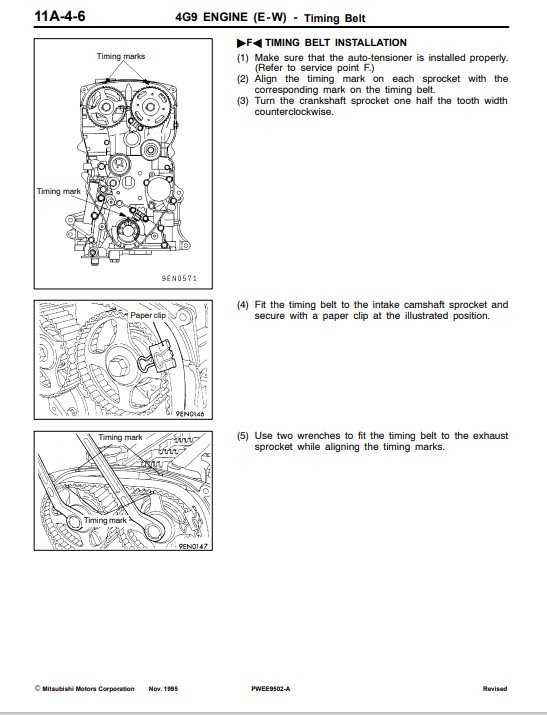 11A-4-6 4G9 ENGINE (E-W) - Timing Belt

Timing marks

Timing mark

9EN0571

▶F◀ TIMING BELT INSTALLATION
(1) Make sure that the auto-tensioner is installed properly. (Refer to service point F.)
(2) Align the timing mark on each sprocket with the corresponding mark on the timing belt.
(3) Turn the crankshaft sprocket one half the tooth width counterclockwise.

Paper clip

9EN0146

(4) Fit the timing belt to the intake camshaft sprocket and secure with a paper clip at the illustrated position.

Timing mark

Timing mark

9EN0147

(5) Use two wrenches to fit the timing belt to the exhaust sprocket while aligning the timing marks.

© Mitsubishi Motors Corporation Nov. 1995 PWEE9502-A Revised