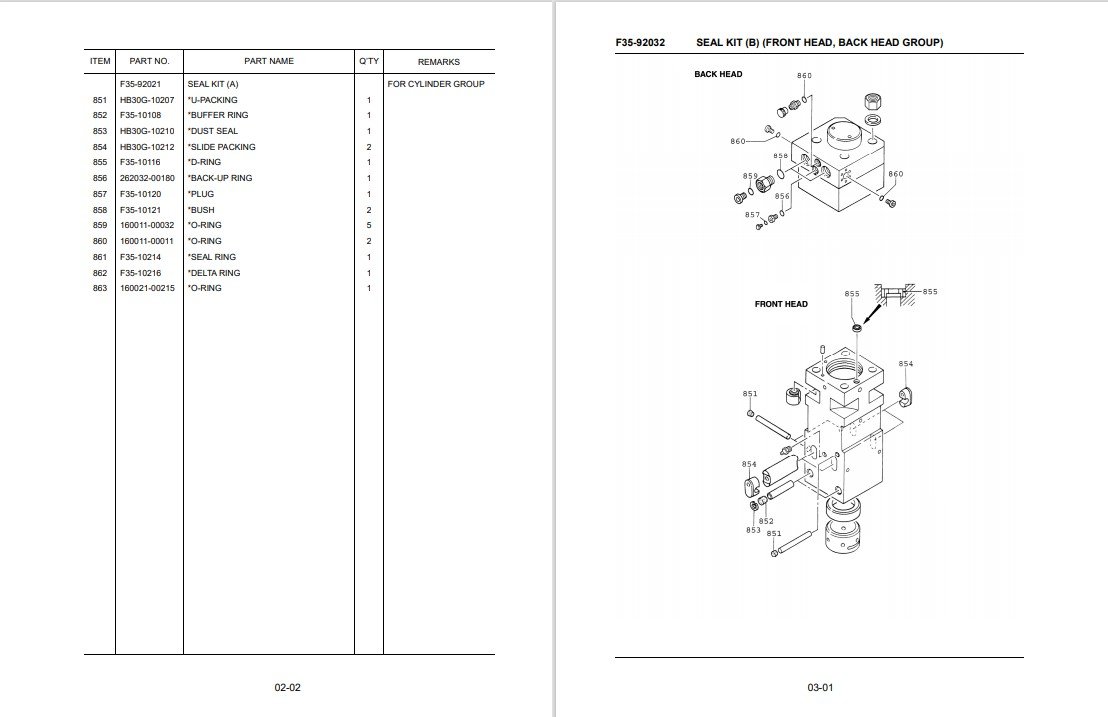 | ITEM | PART NO. | PART NAME | Q'TY | REMARKS |
|---|---|---|---|---|
| | F35-92021 | SEAL KIT (A) | | FOR CYLINDER GROUP |
| 851 | HB30G-10207 | *U-PACKING | 1 | |
| 852 | F35-10108 | *BUFFER RING | 1 | |
| 853 | HB30G-10210 | *DUST SEAL | 1 | |
| 854 | HB30G-10212 | *SLIDE PACKING | 2 | |
| 855 | F35-10116 | *D-RING | 1 | |
| 856 | 262032-00180 | *BACK-UP RING | 1 | |
| 857 | F35-10120 | *PLUG | 1 | |
| 858 | F35-10121 | *BUSH | 2 | |
| 859 | 160011-00032 | *O-RING | 5 | |
| 860 | 160011-00011 | *O-RING | 2 | |
| 861 | F35-10214 | *SEAL RING | 1 | |
| 862 | F35-10216 | *DELTA RING | 1 | |
| 863 | 160021-00215 | *O-RING | 1 | |

02-02

F35-92032 SEAL KIT (B) (FRONT HEAD, BACK HEAD GROUP)

BACK HEAD

860
860
858
859
856
857
860

FRONT HEAD

855
855
854
851
854
852
853
851

03-01