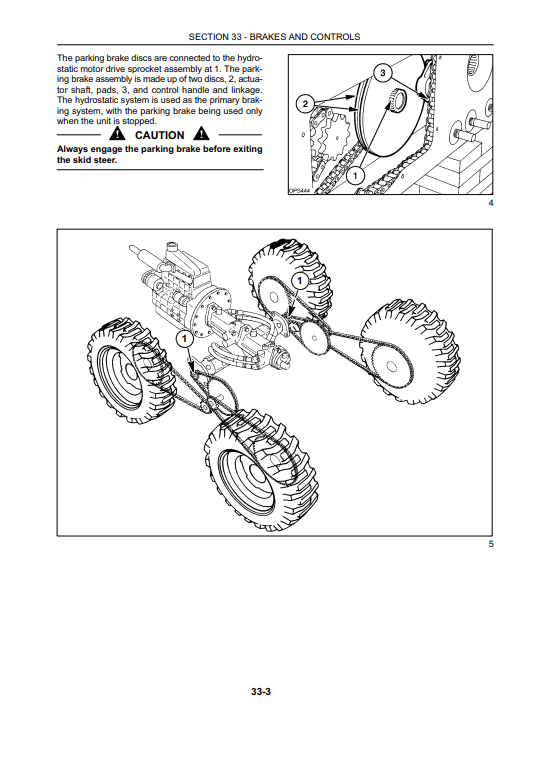 SECTION 33 - BRAKES AND CONTROLS

The parking brake discs are connected to the hydrostatic motor drive sprocket assembly at 1. The parking brake assembly is made up of two discs, 2, actuator shaft, pads, 3, and control handle and linkage. The hydrostatic system is used as the primary braking system, with the parking brake being used only when the unit is stopped.

CAUTION

Always engage the parking brake before exiting the skid steer.

3
2
1
OPS444

4

1
1

5

33-3