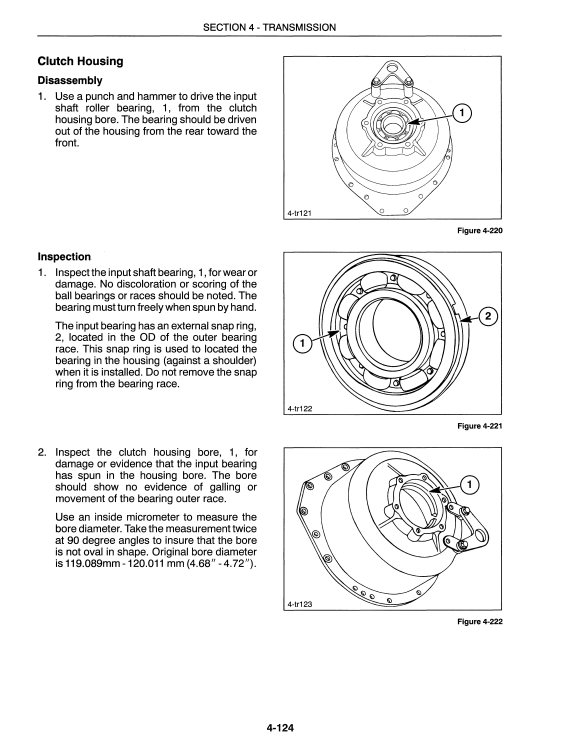 SECTION 4 - TRANSMISSION

Clutch Housing

Disassembly

1. Use a punch and hammer to drive the input shaft roller bearing, 1, from the clutch housing bore. The bearing should be driven out of the housing from the rear toward the front.

1

4-tr121

Figure 4-220

Inspection

1. Inspect the input shaft bearing, 1, for wear or damage. No discoloration or scoring of the ball bearings or races should be noted. The bearing must turn freely when spun by hand.

The input bearing has an external snap ring, 2, located in the OD of the outer bearing race. This snap ring is used to located the bearing in the housing (against a shoulder) when it is installed. Do not remove the snap ring from the bearing race.

1

2

4-tr122

Figure 4-221

2. Inspect the clutch housing bore, 1, for damage or evidence that the input bearing has spun in the housing bore. The bore should show no evidence of galling or movement of the bearing outer race.

Use an inside micrometer to measure the bore diameter. Take the measurement twice at 90 degree angles to insure that the bore is not oval in shape. Original bore diameter is 119.089mm - 120.011 mm (4.68" - 4.72").

1

4-tr123

Figure 4-222

4-124