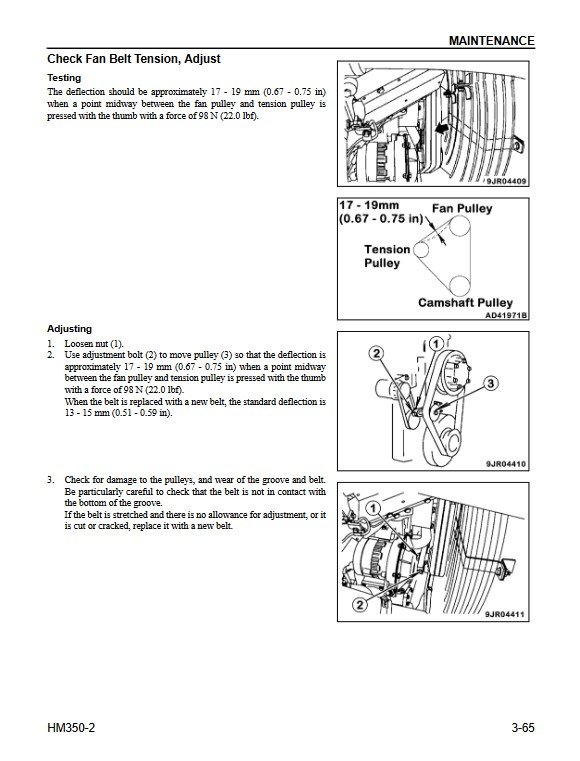 MAINTENANCE

Check Fan Belt Tension, Adjust

Testing

The deflection should be approximately 17 - 19 mm (0.67 - 0.75 in) when a point midway between the fan pulley and tension pulley is pressed with the thumb with a force of 98 N (22.0 lbf).

9JR04409

17 - 19mm (0.67 - 0.75 in)

Fan Pulley

Tension Pulley

Camshaft Pulley

AD41971B

Adjusting

1. Loosen nut (1).
2. Use adjustment bolt (2) to move pulley (3) so that the deflection is approximately 17 - 19 mm (0.67 - 0.75 in) when a point midway between the fan pulley and tension pulley is pressed with the thumb with a force of 98 N (22.0 lbf).
When the belt is replaced with a new belt, the standard deflection is 13 - 15 mm (0.51 - 0.59 in).

2
1
3

9JR04410

3. Check for damage to the pulleys, and wear of the groove and belt. Be particularly careful to check that the belt is not in contact with the bottom of the groove.
If the belt is stretched and there is no allowance for adjustment, or it is cut or cracked, replace it with a new belt.

1
2

9JR04411

HM350-2

3-65