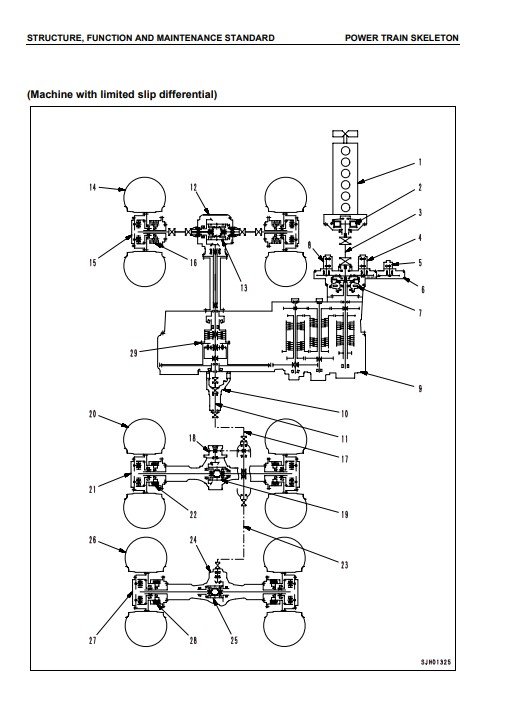 STRUCTURE, FUNCTION AND MAINTENANCE STANDARD
POWER TRAIN SKELETON

(Machine with limited slip differential)

1
2
3
4
5
6
7
8
9
10
11
12
13
14
15
16
17
18
19
20
21
22
23
24
25
26
27
28
29

SJH01325