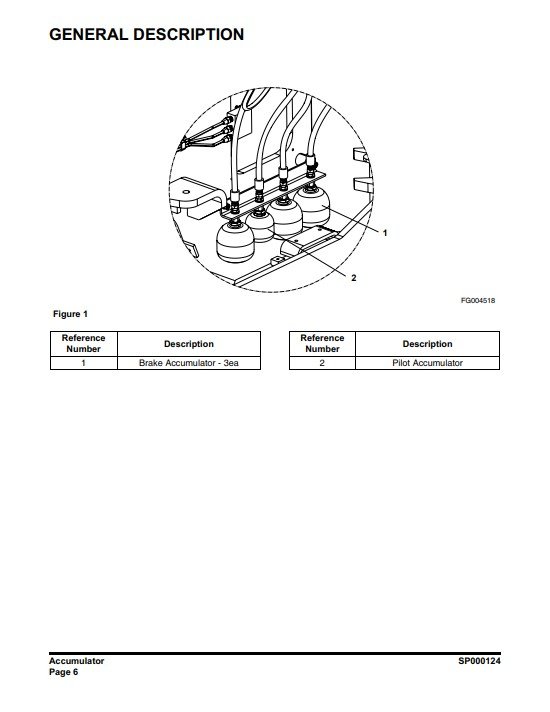 GENERAL DESCRIPTION

1

2

FG004518

Figure 1

| Reference Number | Description |
|---|---|
| 1 | Brake Accumulator - 3ea |

| Reference Number | Description |
|---|---|
| 2 | Pilot Accumulator |

Accumulator
Page 6

SP000124