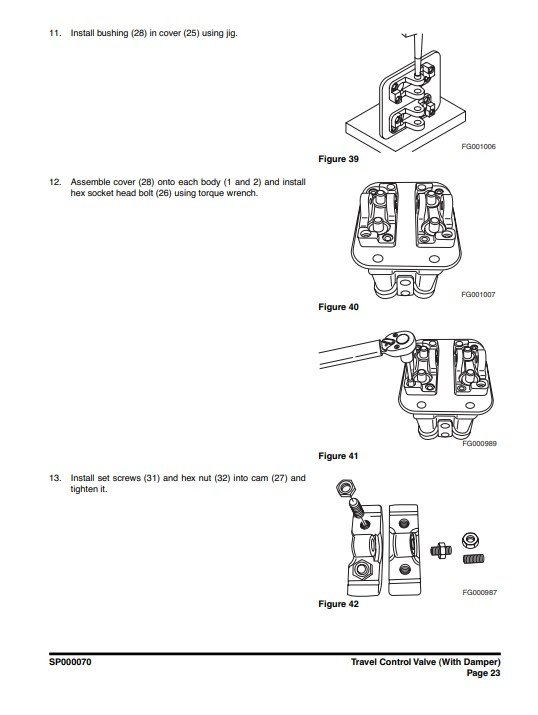 11. Install bushing (28) in cover (25) using jig.

FG001006

Figure 39

12. Assemble cover (28) onto each body (1 and 2) and install hex socket head bolt (26) using torque wrench.

FG001007

Figure 40

FG000989

Figure 41

13. Install set screws (31) and hex nut (32) into cam (27) and tighten it.

FG000987

Figure 42

SP000070

Travel Control Valve (With Damper)
Page 23