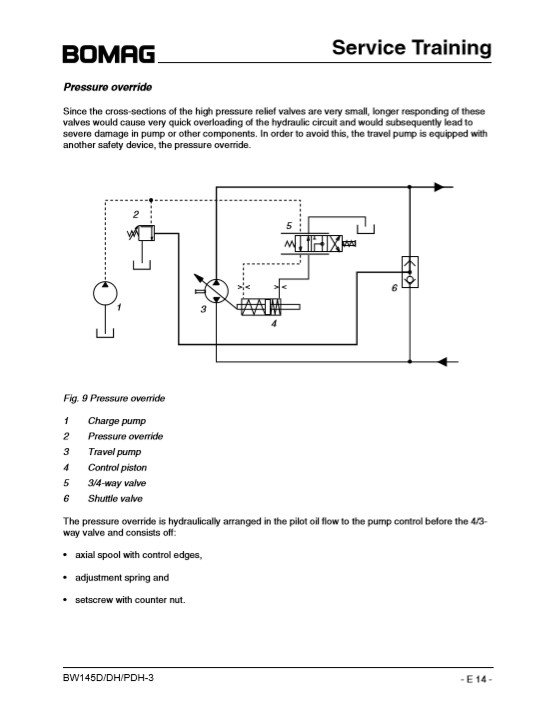 BOMAG

Service Training

Pressure override

Since the cross-sections of the high pressure relief valves are very small, longer responding of these valves would cause very quick overloading of the hydraulic circuit and would subsequently lead to severe damage in pump or other components. In order to avoid this, the travel pump is equipped with another safety device, the pressure override.

2

5

6

1

3

4

Fig. 9 Pressure override

1 Charge pump
2 Pressure override
3 Travel pump
4 Control piston
5 3/4-way valve
6 Shuttle valve

The pressure override is hydraulically arranged in the pilot oil flow to the pump control before the 4/3-way valve and consists off:

• axial spool with control edges,

• adjustment spring and

• setscrew with counter nut.

BW145D/DH/PDH-3

- E 14 -