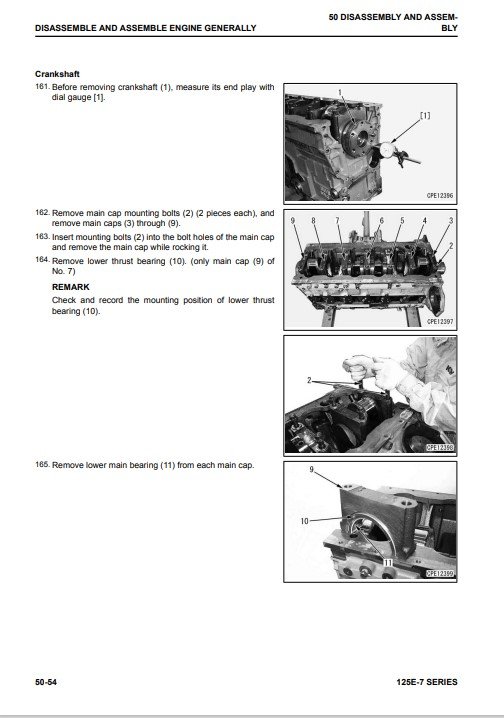 DISASSEMBLE AND ASSEMBLE ENGINE GENERALLY

50 DISASSEMBLY AND ASSEMBLY

Crankshaft

161. Before removing crankshaft (1), measure its end play with dial gauge [1].

1
[1]
CPE12396

162. Remove main cap mounting bolts (2) (2 pieces each), and remove main caps (3) through (9).

163. Insert mounting bolts (2) into the bolt holes of the main cap and remove the main cap while rocking it.

164. Remove lower thrust bearing (10). (only main cap (9) of No. 7)

REMARK

Check and record the mounting position of lower thrust bearing (10).

9 8 7 6 5 4 3 2
CPE12397

2
CPE12398

165. Remove lower main bearing (11) from each main cap.

9
10
11
CPE12399

50-54

125E-7 SERIES