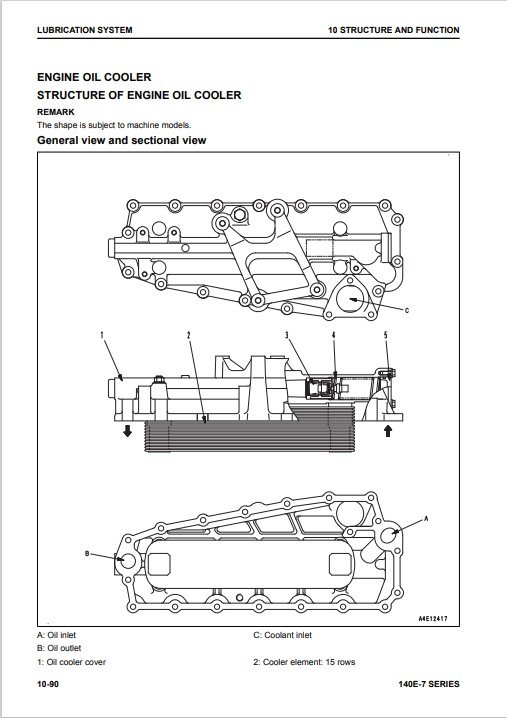 LUBRICATION SYSTEM

10 STRUCTURE AND FUNCTION

ENGINE OIL COOLER

STRUCTURE OF ENGINE OIL COOLER

REMARK

The shape is subject to machine models.

General view and sectional view

C

1

2

3

4

5

A

B

A4E12417

A: Oil inlet

B: Oil outlet

1: Oil cooler cover

C: Coolant inlet

2: Cooler element: 15 rows

10-90

140E-7 SERIES