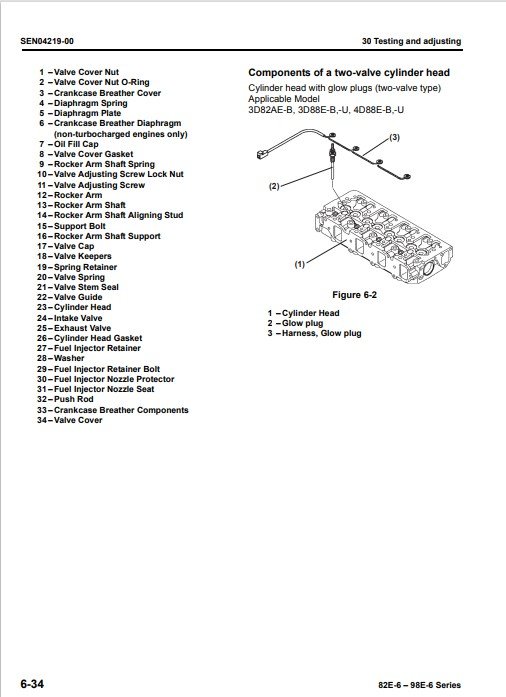 SEN04219-00

30 Testing and adjusting

1 – Valve Cover Nut
2 – Valve Cover Nut O-Ring
3 – Crankcase Breather Cover
4 – Diaphragm Spring
5 – Diaphragm Plate
6 – Crankcase Breather Diaphragm (non-turbocharged engines only)
7 – Oil Fill Cap
8 – Valve Cover Gasket
9 – Rocker Arm Shaft Spring
10 – Valve Adjusting Screw Lock Nut
11 – Valve Adjusting Screw
12 – Rocker Arm
13 – Rocker Arm Shaft
14 – Rocker Arm Shaft Aligning Stud
15 – Support Bolt
16 – Rocker Arm Shaft Support
17 – Valve Cap
18 – Valve Keepers
19 – Spring Retainer
20 – Valve Spring
21 – Valve Stem Seal
22 – Valve Guide
23 – Cylinder Head
24 – Intake Valve
25 – Exhaust Valve
26 – Cylinder Head Gasket
27 – Fuel Injector Retainer
28 – Washer
29 – Fuel Injector Retainer Bolt
30 – Fuel Injector Nozzle Protector
31 – Fuel Injector Nozzle Seat
32 – Push Rod
33 – Crankcase Breather Components
34 – Valve Cover

Components of a two-valve cylinder head

Cylinder head with glow plugs (two-valve type)
Applicable Model
3D82AE-B, 3D88E-B,-U, 4D88E-B,-U

(3)
(2)
(1)

Figure 6-2

1 – Cylinder Head
2 – Glow plug
3 – Harness, Glow plug

6-34

82E-6 – 98E-6 Series