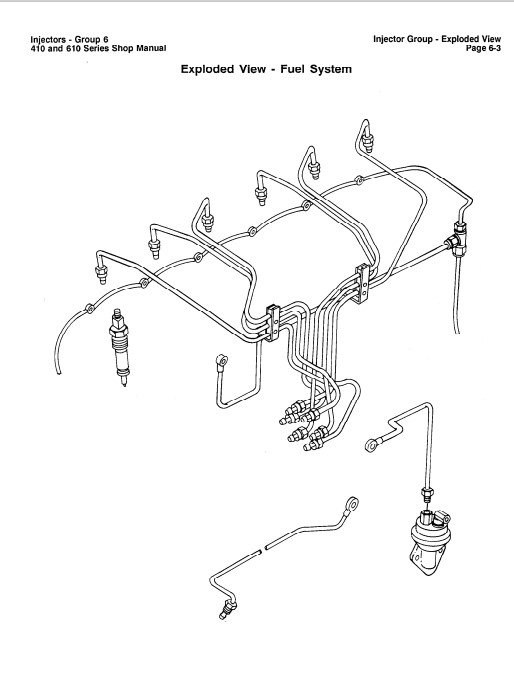 Injectors - Group 6
410 and 610 Series Shop Manual

Injector Group - Exploded View
Page 6-3

Exploded View - Fuel System