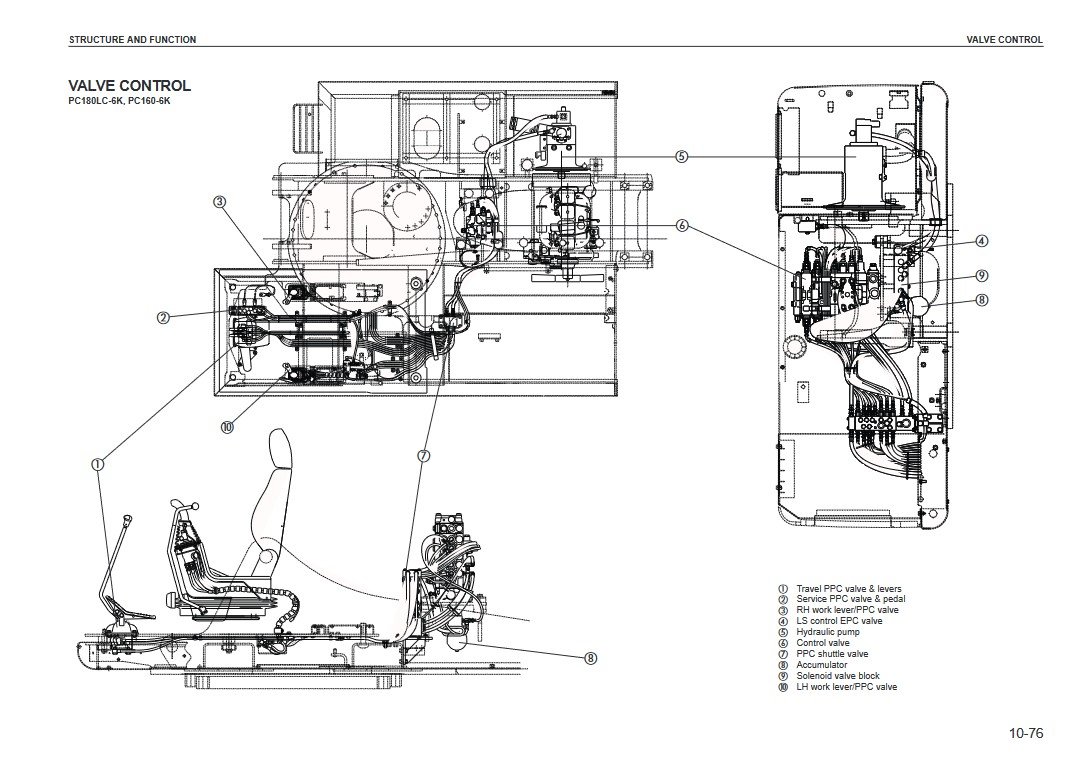 STRUCTURE AND FUNCTION

VALVE CONTROL

VALVE CONTROL
PC180LC-6K, PC160-6K

③
②
⑩
①
⑦
⑤
⑥
④
⑨
⑧
⑧

① Travel PPC valve & levers
② Service PPC valve & pedal
③ RH work lever/PPC valve
④ LS control EPC valve
⑤ Hydraulic pump
⑥ Control valve
⑦ PPC shuttle valve
⑧ Accumulator
⑨ Solenoid valve block
⑩ LH work lever/PPC valve

10-76