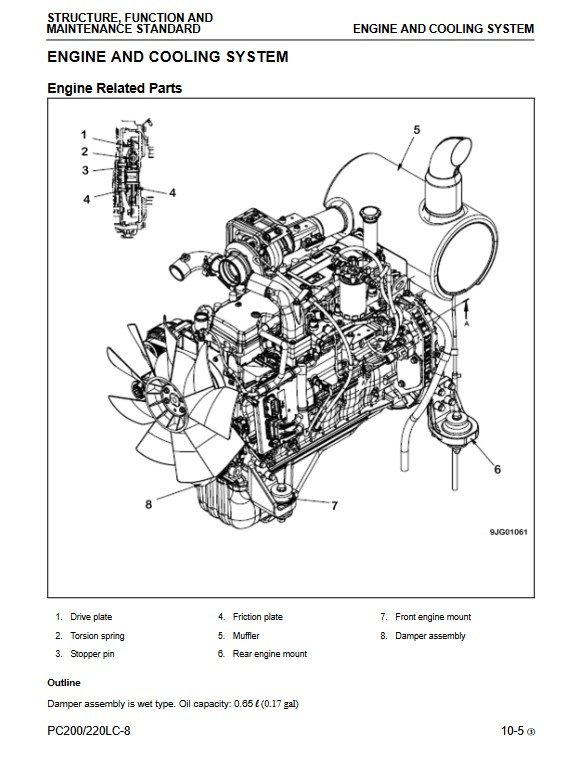 STRUCTURE, FUNCTION AND MAINTENANCE STANDARD

ENGINE AND COOLING SYSTEM

ENGINE AND COOLING SYSTEM

Engine Related Parts

1
2
3
4
4
5
A
6
7
8

9JG01061

1. Drive plate
2. Torsion spring
3. Stopper pin
4. Friction plate
5. Muffler
6. Rear engine mount
7. Front engine mount
8. Damper assembly

Outline

Damper assembly is wet type. Oil capacity: 0.65 ℓ (0.17 gal)

PC200/220LC-8

10-5 ③