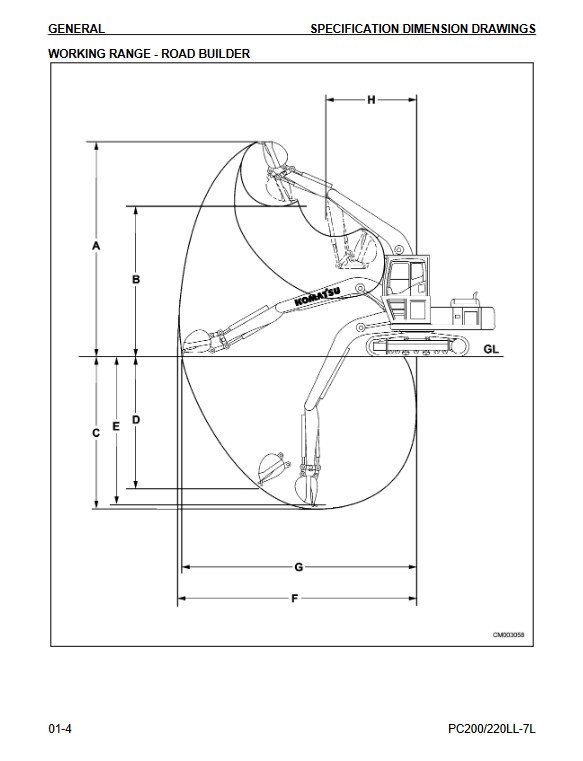 GENERAL

SPECIFICATION DIMENSION DRAWINGS

WORKING RANGE - ROAD BUILDER

H

A

B

KOMATSU

GL

C

E

D

G

F

CM003058

01-4

PC200/220LL-7L