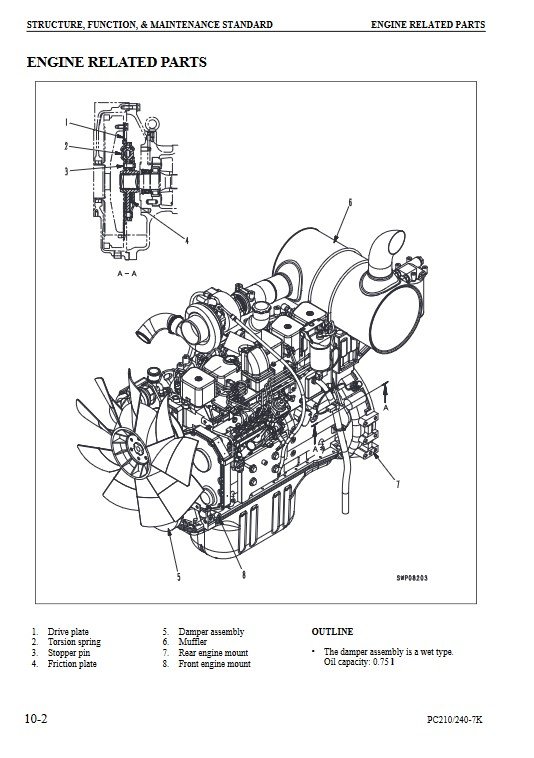 STRUCTURE, FUNCTION, & MAINTENANCE STANDARD

ENGINE RELATED PARTS

ENGINE RELATED PARTS

1

2

3

4

A – A

6

A

A

7

5

8

SWP08203

1. Drive plate
2. Torsion spring
3. Stopper pin
4. Friction plate

5. Damper assembly
6. Muffler
7. Rear engine mount
8. Front engine mount

OUTLINE

• The damper assembly is a wet type. Oil capacity: 0.75 l

10-2

PC210/240-7K