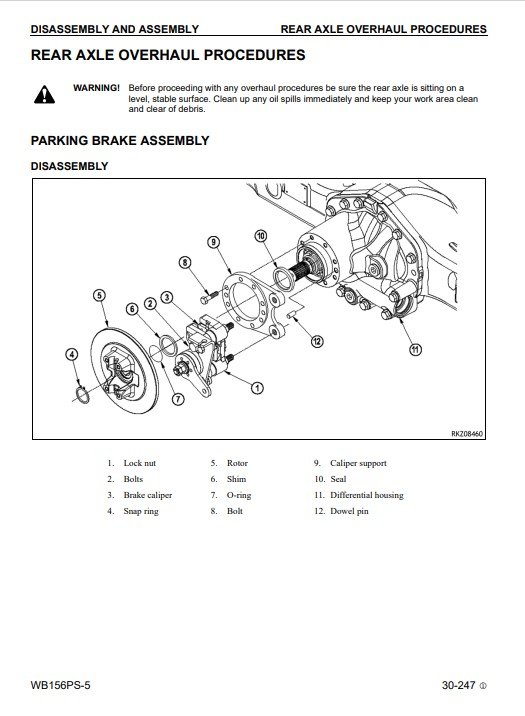 DISASSEMBLY AND ASSEMBLY

REAR AXLE OVERHAUL PROCEDURES

REAR AXLE OVERHAUL PROCEDURES

WARNING! Before proceeding with any overhaul procedures be sure the rear axle is sitting on a level, stable surface. Clean up any oil spills immediately and keep your work area clean and clear of debris.

PARKING BRAKE ASSEMBLY

DISASSEMBLY

9
10
8
5
6
2
3
4
7
1
12
11

RKZ08460

1. Lock nut
2. Bolts
3. Brake caliper
4. Snap ring

5. Rotor
6. Shim
7. O-ring
8. Bolt

9. Caliper support
10. Seal
11. Differential housing
12. Dowel pin

WB156PS-5

30-247 ①