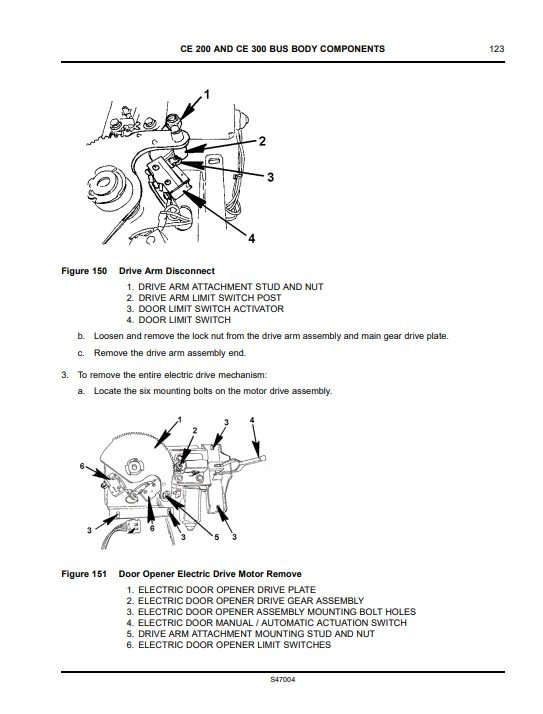 CE 200 AND CE 300 BUS BODY COMPONENTS 123

1
2
3
4

Figure 150 Drive Arm Disconnect
1. DRIVE ARM ATTACHMENT STUD AND NUT
2. DRIVE ARM LIMIT SWITCH POST
3. DOOR LIMIT SWITCH ACTIVATOR
4. DOOR LIMIT SWITCH

b. Loosen and remove the lock nut from the drive arm assembly and main gear drive plate.

c. Remove the drive arm assembly end.

3. To remove the entire electric drive mechanism:

a. Locate the six mounting bolts on the motor drive assembly.

1
2
3
4
6
3
6
3
5
3

Figure 151 Door Opener Electric Drive Motor Remove
1. ELECTRIC DOOR OPENER DRIVE PLATE
2. ELECTRIC DOOR OPENER DRIVE GEAR ASSEMBLY
3. ELECTRIC DOOR OPENER ASSEMBLY MOUNTING BOLT HOLES
4. ELECTRIC DOOR MANUAL / AUTOMATIC ACTUATION SWITCH
5. DRIVE ARM ATTACHMENT MOUNTING STUD AND NUT
6. ELECTRIC DOOR OPENER LIMIT SWITCHES

S47004