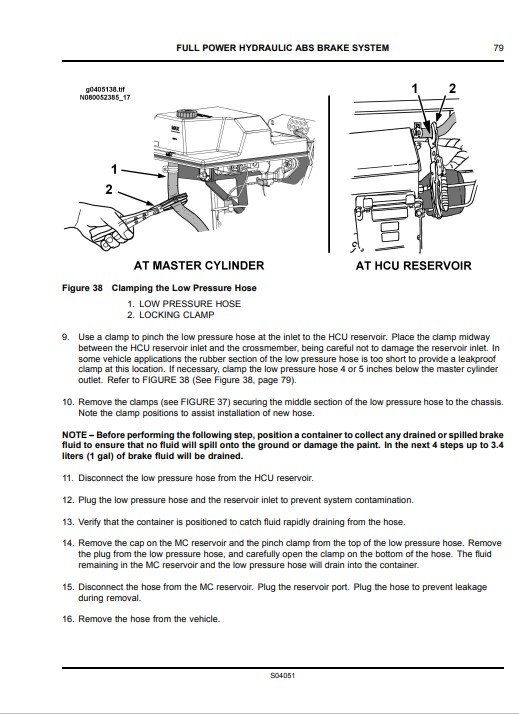 FULL POWER HYDRAULIC ABS BRAKE SYSTEM

79

g0405138.tif
N080052385_17

1

2

1

2

AT MASTER CYLINDER

AT HCU RESERVOIR

Figure 38 Clamping the Low Pressure Hose

1. LOW PRESSURE HOSE
2. LOCKING CLAMP

9. Use a clamp to pinch the low pressure hose at the inlet to the HCU reservoir. Place the clamp midway between the HCU reservoir inlet and the crossmember, being careful not to damage the reservoir inlet. In some vehicle applications the rubber section of the low pressure hose is too short to provide a leakproof clamp at this location. If necessary, clamp the low pressure hose 4 or 5 inches below the master cylinder outlet. Refer to FIGURE 38 (See Figure 38, page 79).

10. Remove the clamps (see FIGURE 37) securing the middle section of the low pressure hose to the chassis. Note the clamp positions to assist installation of new hose.

NOTE – Before performing the following step, position a container to collect any drained or spilled brake fluid to ensure that no fluid will spill onto the ground or damage the paint. In the next 4 steps up to 3.4 liters (1 gal) of brake fluid will be drained.

11. Disconnect the low pressure hose from the HCU reservoir.

12. Plug the low pressure hose and the reservoir inlet to prevent system contamination.

13. Verify that the container is positioned to catch fluid rapidly draining from the hose.

14. Remove the cap on the MC reservoir and the pinch clamp from the top of the low pressure hose. Remove the plug from the low pressure hose, and carefully open the clamp on the bottom of the hose. The fluid remaining in the MC reservoir and the low pressure hose will drain into the container.

15. Disconnect the hose from the MC reservoir. Plug the reservoir port. Plug the hose to prevent leakage during removal.

16. Remove the hose from the vehicle.

S04051