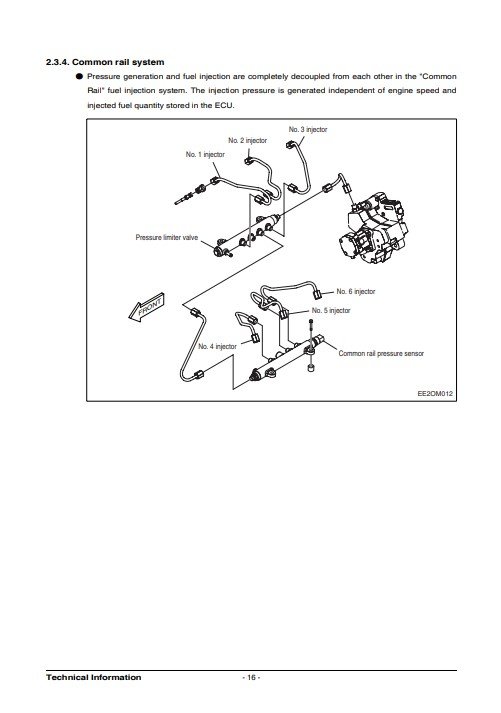 2.3.4. Common rail system

● Pressure generation and fuel injection are completely decoupled from each other in the "Common Rail" fuel injection system. The injection pressure is generated independent of engine speed and injected fuel quantity stored in the ECU.

No. 3 injector
No. 2 injector
No. 1 injector
Pressure limiter valve
FRONT
No. 6 injector
No. 5 injector
No. 4 injector
Common rail pressure sensor
EE2OM012

Technical Information - 16 -