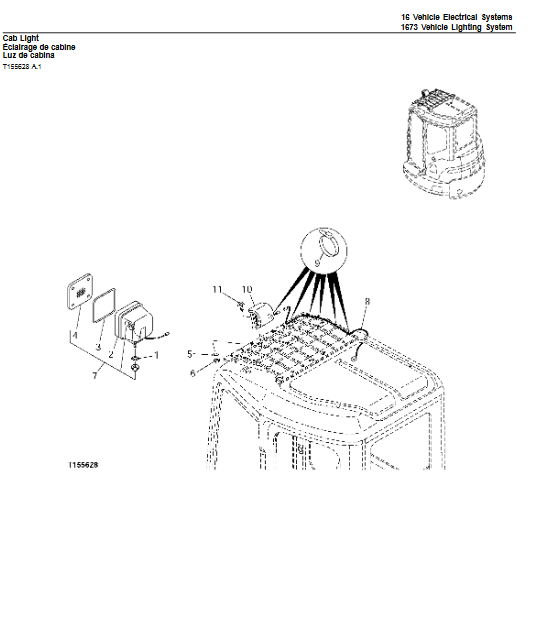 16 Vehicle Electrical Systems
1673 Vehicle Lighting System

Cab Light
Éclairage de cabine
Luz de cabina

T155628 A.1

11
10
8
4
3
2
1
7
5
6

T155628