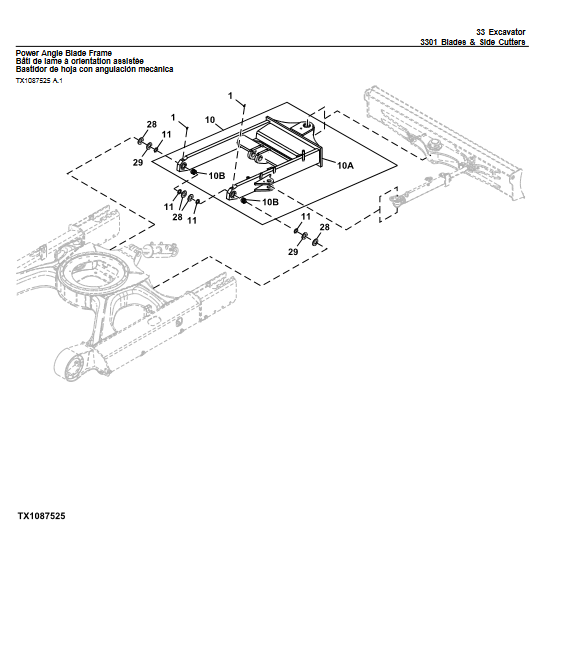 33 Excavator
3301 Blades & Side Cutters

Power Angle Blade Frame
Bâti de lame à orientation assistée
Bastidor de hoja con angulación mecánica
TX1087525 A.1

1
1
10
28
11
29
10B
10A
11
28
11
10B
11
28
29

TX1087525