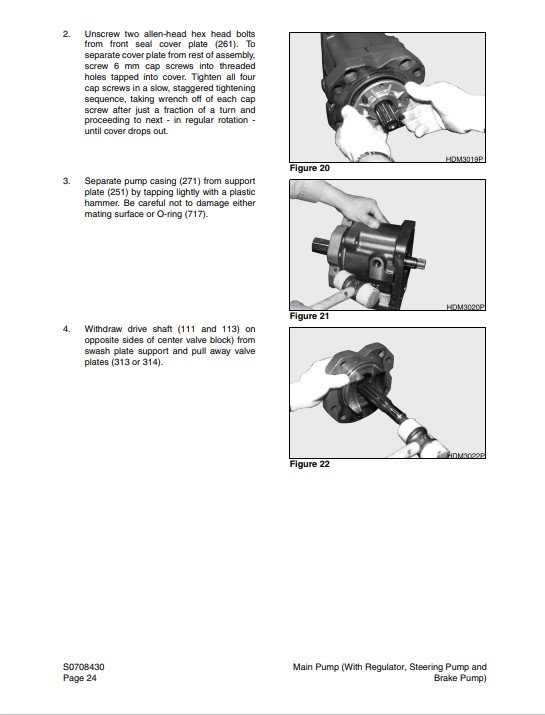 2. Unscrew two allen-head hex head bolts from front seal cover plate (261). To separate cover plate from rest of assembly, screw 6 mm cap screws into threaded holes tapped into cover. Tighten all four cap screws in a slow, staggered tightening sequence, taking wrench off of each cap screw after just a fraction of a turn and proceeding to next - in regular rotation - until cover drops out.

HDM3019P

Figure 20

3. Separate pump casing (271) from support plate (251) by tapping lightly with a plastic hammer. Be careful not to damage either mating surface or O-ring (717).

HDM3020P

Figure 21

4. Withdraw drive shaft (111 and 113) on opposite sides of center valve block) from swash plate support and pull away valve plates (313 or 314).

HDM3022P

Figure 22

S0708430
Page 24

Main Pump (With Regulator, Steering Pump and Brake Pump)