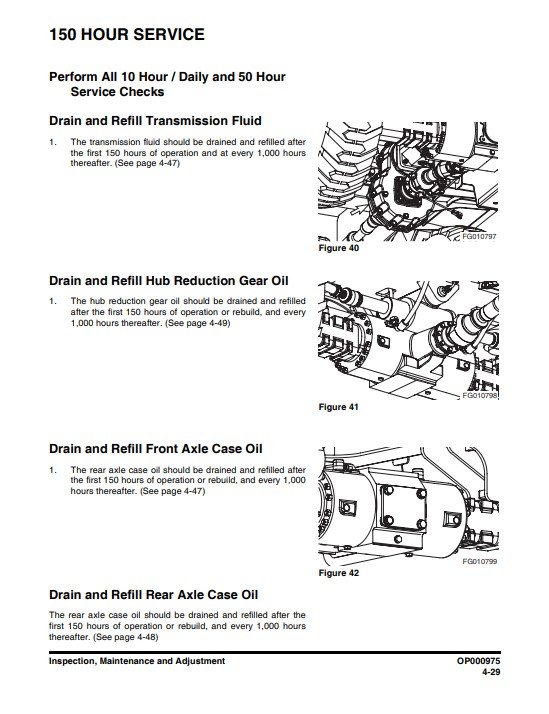 150 HOUR SERVICE

Perform All 10 Hour / Daily and 50 Hour Service Checks

Drain and Refill Transmission Fluid

1. The transmission fluid should be drained and refilled after the first 150 hours of operation and at every 1,000 hours thereafter. (See page 4-47)

FG010797

Figure 40

Drain and Refill Hub Reduction Gear Oil

1. The hub reduction gear oil should be drained and refilled after the first 150 hours of operation or rebuild, and every 1,000 hours thereafter. (See page 4-49)

FG010798

Figure 41

Drain and Refill Front Axle Case Oil

1. The rear axle case oil should be drained and refilled after the first 150 hours of operation or rebuild, and every 1,000 hours thereafter. (See page 4-47)

FG010799

Figure 42

Drain and Refill Rear Axle Case Oil

The rear axle case oil should be drained and refilled after the first 150 hours of operation or rebuild, and every 1,000 hours thereafter. (See page 4-48)

Inspection, Maintenance and Adjustment

OP000975
4-29