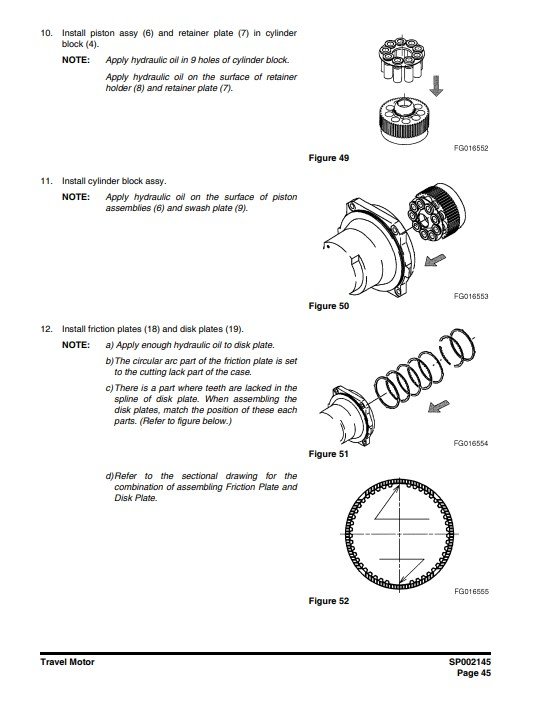 10. Install piston assy (6) and retainer plate (7) in cylinder block (4).

NOTE: Apply hydraulic oil in 9 holes of cylinder block.

Apply hydraulic oil on the surface of retainer holder (8) and retainer plate (7).

FG016552

Figure 49

11. Install cylinder block assy.

NOTE: Apply hydraulic oil on the surface of piston assemblies (6) and swash plate (9).

FG016553

Figure 50

12. Install friction plates (18) and disk plates (19).

NOTE: a) Apply enough hydraulic oil to disk plate.

b) The circular arc part of the friction plate is set to the cutting lack part of the case.

c) There is a part where teeth are lacked in the spline of disk plate. When assembling the disk plates, match the position of these each parts. (Refer to figure below.)

FG016554

Figure 51

d) Refer to the sectional drawing for the combination of assembling Friction Plate and Disk Plate.

FG016555

Figure 52

Travel Motor

SP002145
Page 45