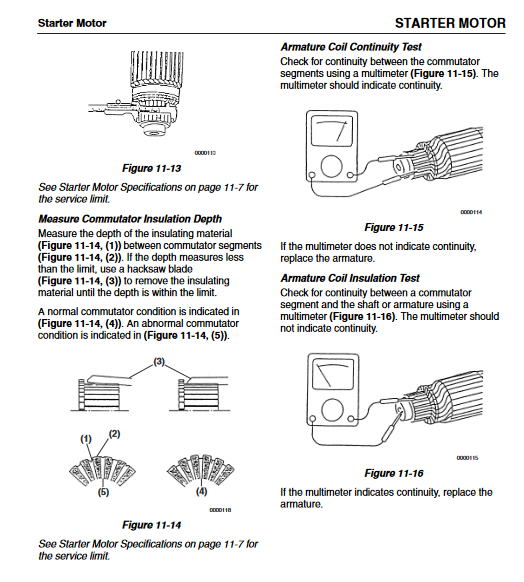 Starter Motor

STARTER MOTOR

0000113

Figure 11-13

See Starter Motor Specifications on page 11-7 for the service limit.

Measure Commutator Insulation Depth

Measure the depth of the insulating material (Figure 11-14, (1)) between commutator segments (Figure 11-14, (2)). If the depth measures less than the limit, use a hacksaw blade (Figure 11-14, (3)) to remove the insulating material until the depth is within the limit.

A normal commutator condition is indicated in (Figure 11-14, (4)). An abnormal commutator condition is indicated in (Figure 11-14, (5)).

(3)

(1)

(2)

(5)

(4)

0000118

Figure 11-14

See Starter Motor Specifications on page 11-7 for the service limit.

Armature Coil Continuity Test

Check for continuity between the commutator segments using a multimeter (Figure 11-15). The multimeter should indicate continuity.

0000114

Figure 11-15

If the multimeter does not indicate continuity, replace the armature.

Armature Coil Insulation Test

Check for continuity between a commutator segment and the shaft or armature using a multimeter (Figure 11-16). The multimeter should not indicate continuity.

0000115

Figure 11-16

If the multimeter indicates continuity, replace the armature.