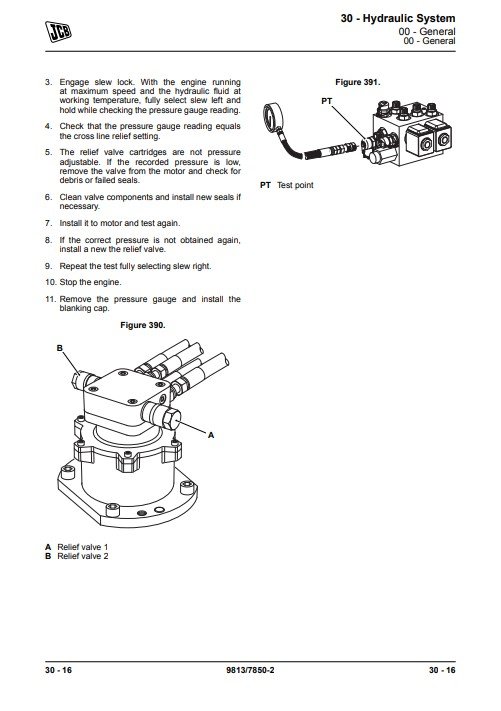 JCB

30 - Hydraulic System
00 - General
00 - General

3. Engage slew lock. With the engine running at maximum speed and the hydraulic fluid at working temperature, fully select slew left and hold while checking the pressure gauge reading.

4. Check that the pressure gauge reading equals the cross line relief setting.

5. The relief valve cartridges are not pressure adjustable. If the recorded pressure is low, remove the valve from the motor and check for debris or failed seals.

6. Clean valve components and install new seals if necessary.

7. Install it to motor and test again.

8. If the correct pressure is not obtained again, install a new the relief valve.

9. Repeat the test fully selecting slew right.

10. Stop the engine.

11. Remove the pressure gauge and install the blanking cap.

Figure 390.

B

A

A Relief valve 1
B Relief valve 2

Figure 391.

PT

PT Test point

30 - 16

9813/7850-2

30 - 16