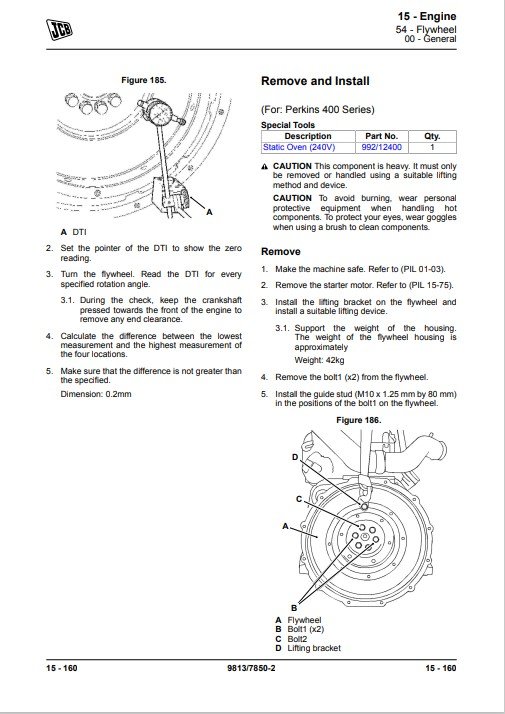 JCB

15 - Engine
54 - Flywheel
00 - General

Figure 185.

A

A DTI

2. Set the pointer of the DTI to show the zero reading.

3. Turn the flywheel. Read the DTI for every specified rotation angle.

3.1. During the check, keep the crankshaft pressed towards the front of the engine to remove any end clearance.

4. Calculate the difference between the lowest measurement and the highest measurement of the four locations.

5. Make sure that the difference is not greater than the specified.

Dimension: 0.2mm

Remove and Install

(For: Perkins 400 Series)

Special Tools

| Description | Part No. | Qty. |
|---|---|---|
| Static Oven (240V) | 992/12400 | 1 |

⚠ CAUTION This component is heavy. It must only be removed or handled using a suitable lifting method and device.

CAUTION To avoid burning, wear personal protective equipment when handling hot components. To protect your eyes, wear goggles when using a brush to clean components.

Remove

1. Make the machine safe. Refer to (PIL 01-03).

2. Remove the starter motor. Refer to (PIL 15-75).

3. Install the lifting bracket on the flywheel and install a suitable lifting device.

3.1. Support the weight of the housing. The weight of the flywheel housing is approximately

Weight: 42kg

4. Remove the bolt1 (x2) from the flywheel.

5. Install the guide stud (M10 x 1.25 mm by 80 mm) in the positions of the bolt1 on the flywheel.

Figure 186.

D
C
A
B

A Flywheel
B Bolt1 (x2)
C Bolt2
D Lifting bracket

15 - 160    9813/7850-2    15 - 160