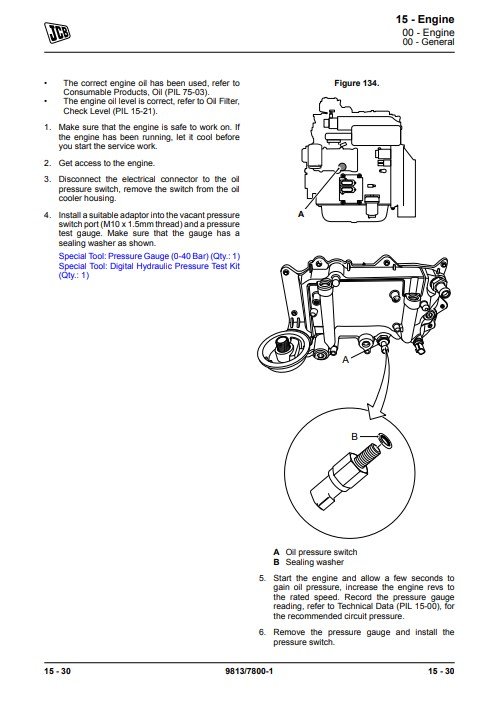 JCB

15 - Engine
00 - Engine
00 - General

• The correct engine oil has been used, refer to Consumable Products, Oil (PIL 75-03).
• The engine oil level is correct, refer to Oil Filter, Check Level (PIL 15-21).

1. Make sure that the engine is safe to work on. If the engine has been running, let it cool before you start the service work.

2. Get access to the engine.

3. Disconnect the electrical connector to the oil pressure switch, remove the switch from the oil cooler housing.

4. Install a suitable adaptor into the vacant pressure switch port (M10 x 1.5mm thread) and a pressure test gauge. Make sure that the gauge has a sealing washer as shown.

Special Tool: Pressure Gauge (0-40 Bar) (Qty.: 1)
Special Tool: Digital Hydraulic Pressure Test Kit (Qty.: 1)

Figure 134.

A

A

B

A Oil pressure switch
B Sealing washer

5. Start the engine and allow a few seconds to gain oil pressure, increase the engine revs to the rated speed. Record the pressure gauge reading, refer to Technical Data (PIL 15-00), for the recommended circuit pressure.

6. Remove the pressure gauge and install the pressure switch.

15 - 30 9813/7800-1 15 - 30