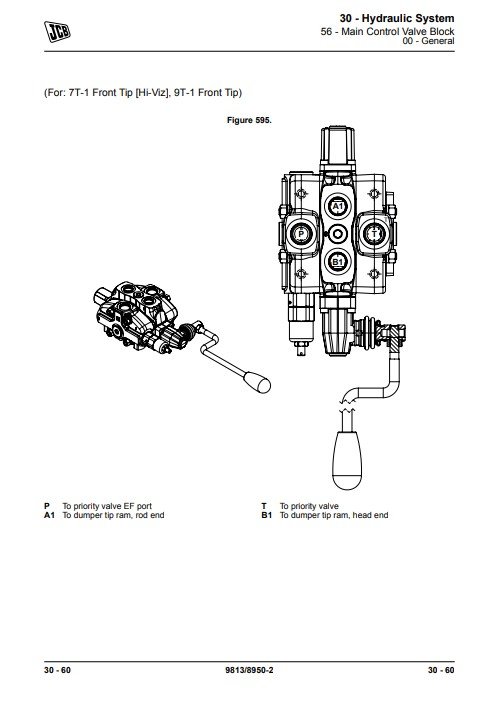 JCB

30 - Hydraulic System
56 - Main Control Valve Block
00 - General

(For: 7T-1 Front Tip [Hi-Viz], 9T-1 Front Tip)

Figure 595.

A1
P
T
B1

P To priority valve EF port
A1 To dumper tip ram, rod end
T To priority valve
B1 To dumper tip ram, head end

30 - 60
9813/8950-2
30 - 60