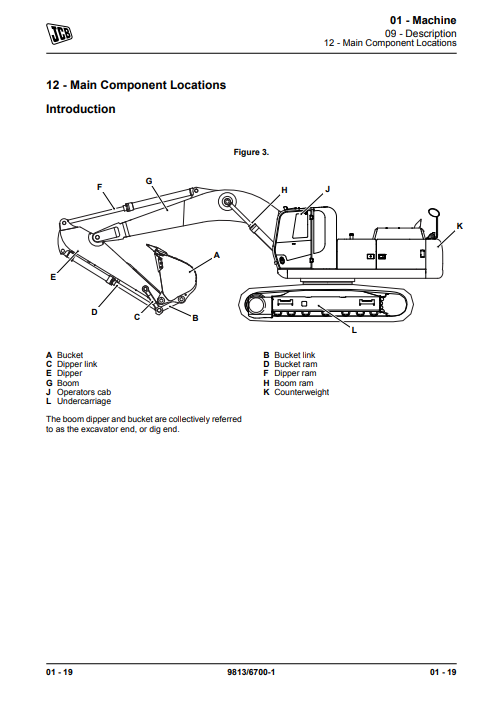 JCB

01 - Machine
09 - Description
12 - Main Component Locations

12 - Main Component Locations

Introduction

Figure 3.

F G H J K A E D C B L

A Bucket
C Dipper link
E Dipper
G Boom
J Operators cab
L Undercarriage

B Bucket link
D Bucket ram
F Dipper ram
H Boom ram
K Counterweight

The boom dipper and bucket are collectively referred to as the excavator end, or dig end.

01 - 19    9813/6700-1    01 - 19