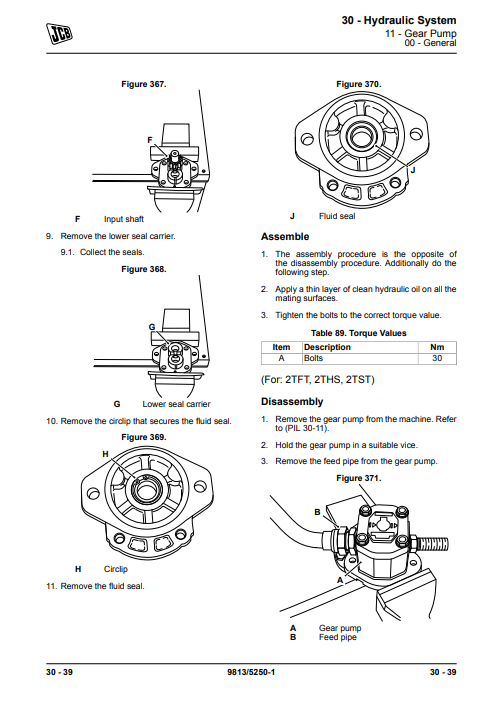 JCB

30 - Hydraulic System
11 - Gear Pump
00 - General

Figure 367.

F

F Input shaft

9. Remove the lower seal carrier.

9.1. Collect the seals.

Figure 368.

G

G Lower seal carrier

10. Remove the circlip that secures the fluid seal.

Figure 369.

H

H Circlip

11. Remove the fluid seal.

Figure 370.

J

J Fluid seal

Assemble

1. The assembly procedure is the opposite of the disassembly procedure. Additionally do the following step.

2. Apply a thin layer of clean hydraulic oil on all the mating surfaces.

3. Tighten the bolts to the correct torque value.

Table 89. Torque Values

| Item | Description | Nm |
|---|---|---|
| A | Bolts | 30 |

(For: 2TFT, 2THS, 2TST)

Disassembly

1. Remove the gear pump from the machine. Refer to (PIL 30-11).

2. Hold the gear pump in a suitable vice.

3. Remove the feed pipe from the gear pump.

Figure 371.

B

A

A Gear pump
B Feed pipe

30 - 39 9813/5250-1 30 - 39