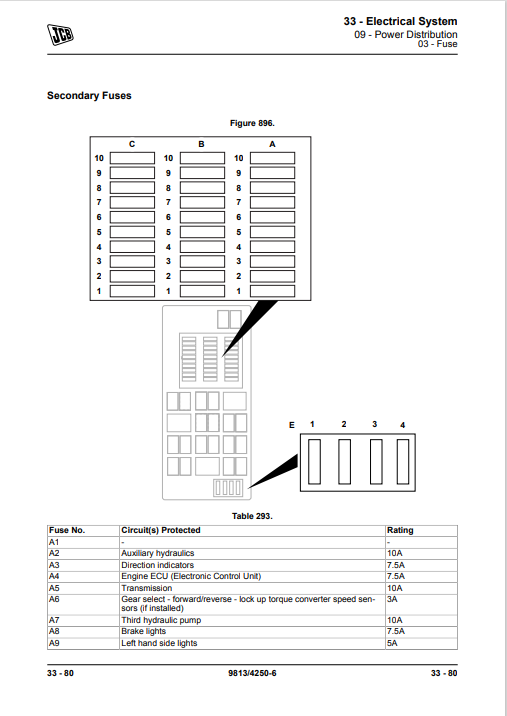 JCB

33 - Electrical System
09 - Power Distribution
03 - Fuse

Secondary Fuses

Figure 896.

C B A
10 10 10
9 9 9
8 8 8
7 7 7
6 6 6
5 5 5
4 4 4
3 3 3
2 2 2
1 1 1

E 1 2 3 4

Table 293.

| Fuse No. | Circuit(s) Protected | Rating |
|---|---|---|
| A1 | - | - |
| A2 | Auxiliary hydraulics | 10A |
| A3 | Direction indicators | 7.5A |
| A4 | Engine ECU (Electronic Control Unit) | 7.5A |
| A5 | Transmission | 10A |
| A6 | Gear select - forward/reverse - lock up torque converter speed sensors (if installed) | 3A |
| A7 | Third hydraulic pump | 10A |
| A8 | Brake lights | 7.5A |
| A9 | Left hand side lights | 5A |

33 - 80 9813/4250-6 33 - 80