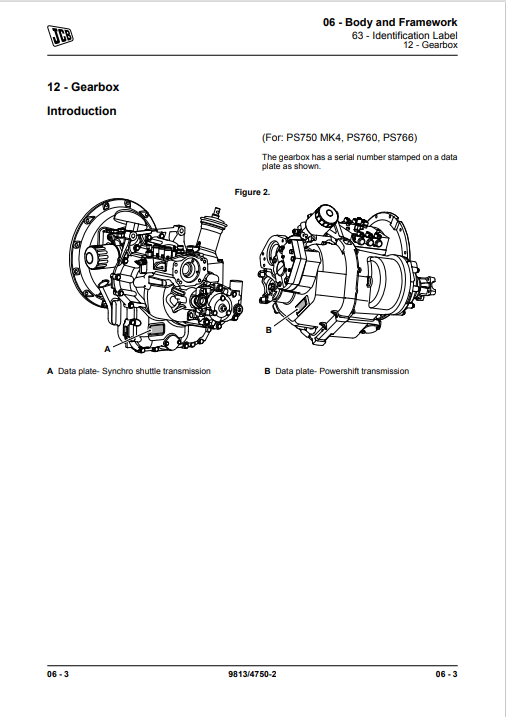 JCB

06 - Body and Framework
63 - Identification Label
12 - Gearbox

12 - Gearbox

Introduction

(For: PS750 MK4, PS760, PS766)

The gearbox has a serial number stamped on a data plate as shown.

Figure 2.

A

B

A Data plate- Synchro shuttle transmission

B Data plate- Powershift transmission

06 - 3

9813/4750-2

06 - 3