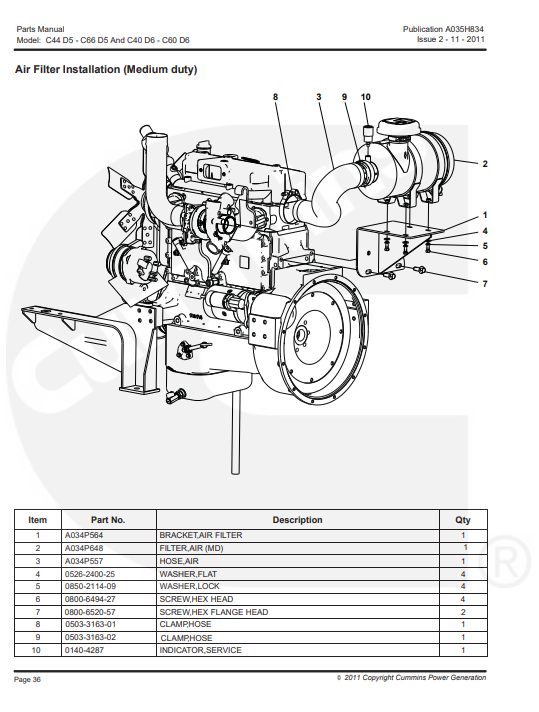 Parts Manual
Model: C44 D5 - C66 D5 And C40 D6 - C60 D6

Publication A035H834
Issue 2 - 11 - 2011

Air Filter Installation (Medium duty)

8 3 9 10
2
1
4
5
6
7

| Item | Part No. | Description | Qty |
|---|---|---|---|
| 1 | A034P564 | BRACKET,AIR FILTER | 1 |
| 2 | A034P648 | FILTER,AIR (MD) | 1 |
| 3 | A034P557 | HOSE,AIR | 1 |
| 4 | 0526-2400-25 | WASHER,FLAT | 4 |
| 5 | 0850-2114-09 | WASHER,LOCK | 4 |
| 6 | 0800-6494-27 | SCREW,HEX HEAD | 4 |
| 7 | 0800-6520-57 | SCREW,HEX FLANGE HEAD | 2 |
| 8 | 0503-3163-01 | CLAMP,HOSE | 1 |
| 9 | 0503-3163-02 | CLAMP,HOSE | 1 |
| 10 | 0140-4287 | INDICATOR,SERVICE | 1 |

Page 36

© 2011 Copyright Cummins Power Generation