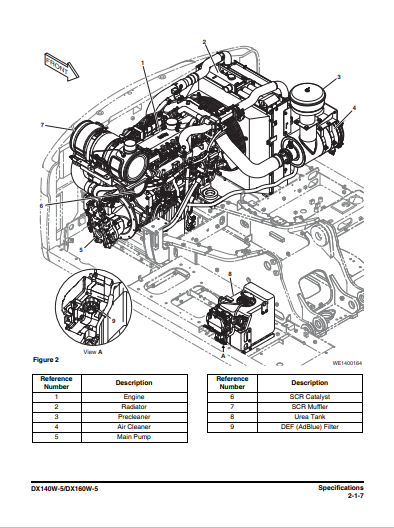 FRONT

1

2

3

4

7

6

5

8

9

View A

A

Figure 2

WE1400164

| Reference Number | Description |
|---|---|
| 1 | Engine |
| 2 | Radiator |
| 3 | Precleaner |
| 4 | Air Cleaner |
| 5 | Main Pump |

| Reference Number | Description |
|---|---|
| 6 | SCR Catalyst |
| 7 | SCR Muffler |
| 8 | Urea Tank |
| 9 | DEF (AdBlue) Filter |

DX140W-5/DX160W-5

Specifications
2-1-7