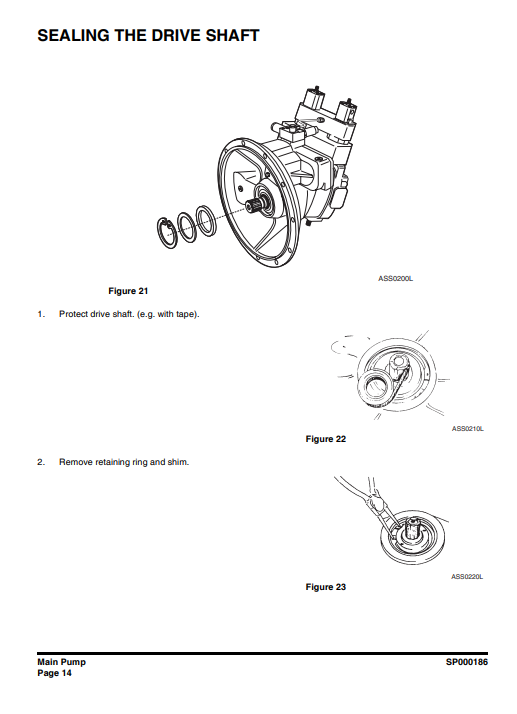 SEALING THE DRIVE SHAFT

ASS0200L

Figure 21

1. Protect drive shaft. (e.g. with tape).

ASS0210L

Figure 22

2. Remove retaining ring and shim.

ASS0220L

Figure 23

Main Pump
Page 14

SP000186