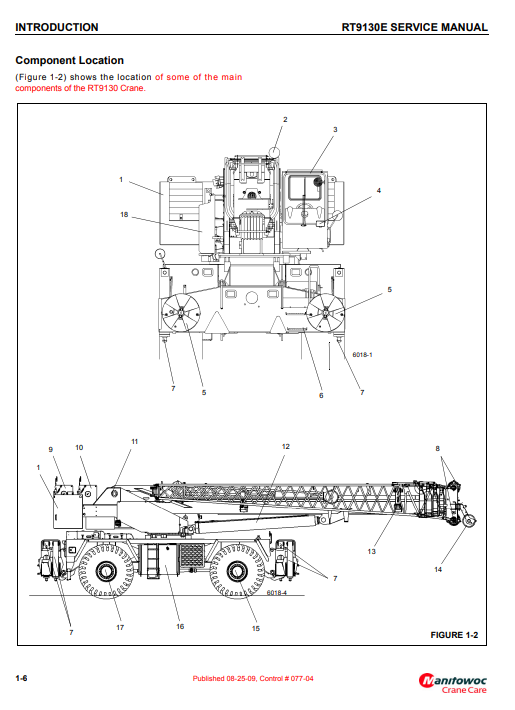 INTRODUCTION RT9130E SERVICE MANUAL

Component Location

(Figure 1-2) shows the location of some of the main components of the RT9130 Crane.

2
3
1
4
18
5
6018-1
7
5
6
7

9
10
11
12
8
1
13
14
7
6018-4
7
17
16
15

FIGURE 1-2

1-6

Published 08-25-09, Control # 077-04

Manitowoc
Crane Care