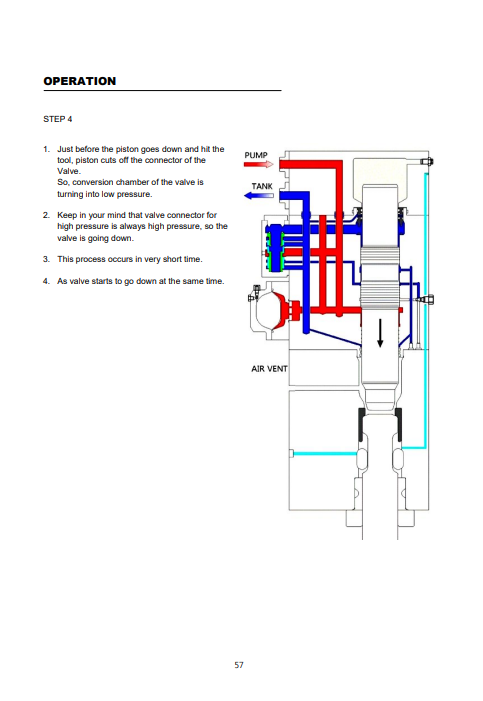 OPERATION

STEP 4

1. Just before the piston goes down and hit the tool, piston cuts off the connector of the Valve.
So, conversion chamber of the valve is turning into low pressure.

2. Keep in your mind that valve connector for high pressure is always high pressure, so the valve is going down.

3. This process occurs in very short time.

4. As valve starts to go down at the same time.

PUMP

TANK

AIR VENT

57