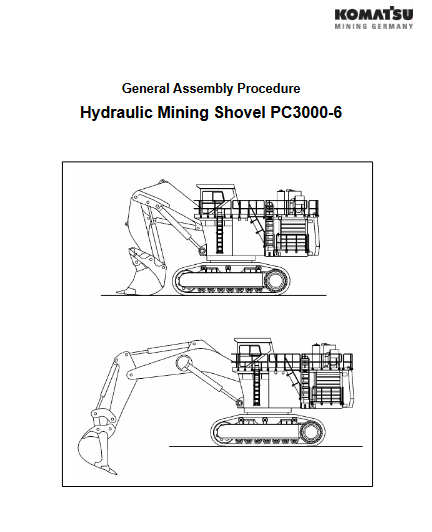 KOMATSU
MINING GERMANY

General Assembly Procedure

Hydraulic Mining Shovel PC3000-6