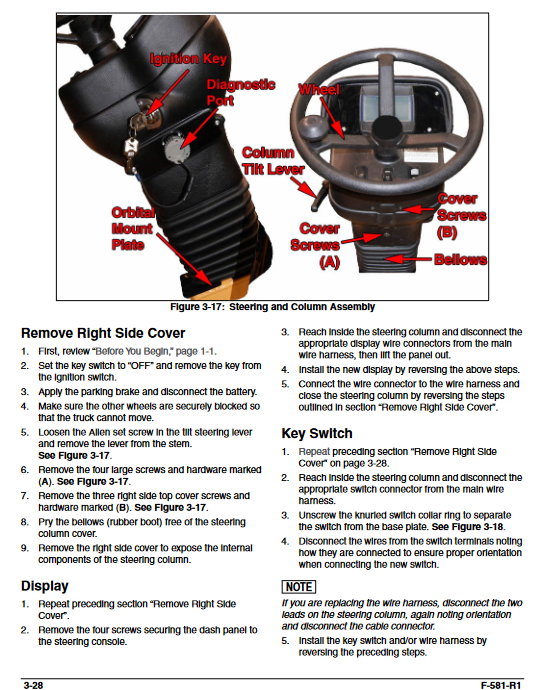 Ignition Key
Diagnostic Port
Wheel
Column Tilt Lever
Orbital Mount Plate
Cover Screws (A)
Cover Screws (B)
Bellows

Figure 3-17: Steering and Column Assembly

Remove Right Side Cover

1. First, review "Before You Begin," page 1-1.
2. Set the key switch to "OFF" and remove the key from the ignition switch.
3. Apply the parking brake and disconnect the battery.
4. Make sure the other wheels are securely blocked so that the truck cannot move.
5. Loosen the Allen set screw in the tilt steering lever and remove the lever from the stem. See Figure 3-17.
6. Remove the four large screws and hardware marked (A). See Figure 3-17.
7. Remove the three right side top cover screws and hardware marked (B). See Figure 3-17.
8. Pry the bellows (rubber boot) free of the steering column cover.
9. Remove the right side cover to expose the internal components of the steering column.

Display

1. Repeat preceding section "Remove Right Side Cover".
2. Remove the four screws securing the dash panel to the steering console.
3. Reach inside the steering column and disconnect the appropriate display wire connectors from the main wire harness, then lift the panel out.
4. Install the new display by reversing the above steps.
5. Connect the wire connector to the wire harness and close the steering column by reversing the steps outlined in section "Remove Right Side Cover".

Key Switch

1. Repeat preceding section "Remove Right Side Cover" on page 3-28.
2. Reach inside the steering column and disconnect the appropriate switch connector from the main wire harness.
3. Unscrew the knurled switch collar ring to separate the switch from the base plate. See Figure 3-18.
4. Disconnect the wires from the switch terminals noting how they are connected to ensure proper orientation when connecting the new switch.

NOTE
If you are replacing the wire harness, disconnect the two leads on the steering column, again noting orientation and disconnect the cable connector.

5. Install the key switch and/or wire harness by reversing the preceding steps.

3-28
F-581-R1