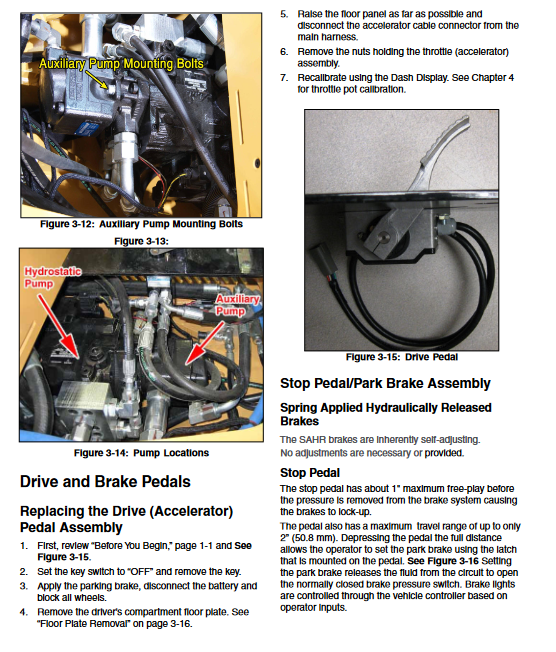 Auxiliary Pump Mounting Bolts

Figure 3-12: Auxiliary Pump Mounting Bolts

Figure 3-13:

Hydrostatic Pump

Auxiliary Pump

Figure 3-14: Pump Locations

Drive and Brake Pedals

Replacing the Drive (Accelerator) Pedal Assembly

1. First, review "Before You Begin," page 1-1 and See Figure 3-15.

2. Set the key switch to "OFF" and remove the key.

3. Apply the parking brake, disconnect the battery and block all wheels.

4. Remove the driver's compartment floor plate. See "Floor Plate Removal" on page 3-16.

5. Raise the floor panel as far as possible and disconnect the accelerator cable connector from the main harness.

6. Remove the nuts holding the throttle (accelerator) assembly.

7. Recalibrate using the Dash Display. See Chapter 4 for throttle pot calibration.

Figure 3-15: Drive Pedal

Stop Pedal/Park Brake Assembly

Spring Applied Hydraulically Released Brakes

The SAHR brakes are inherently self-adjusting.
No adjustments are necessary or provided.

Stop Pedal

The stop pedal has about 1" maximum free-play before the pressure is removed from the brake system causing the brakes to lock-up.

The pedal also has a maximum travel range of up to only 2" (50.8 mm). Depressing the pedal the full distance allows the operator to set the park brake using the latch that is mounted on the pedal. See Figure 3-16 Setting the park brake releases the fluid from the circuit to open the normally closed brake pressure switch. Brake lights are controlled through the vehicle controller based on operator inputs.