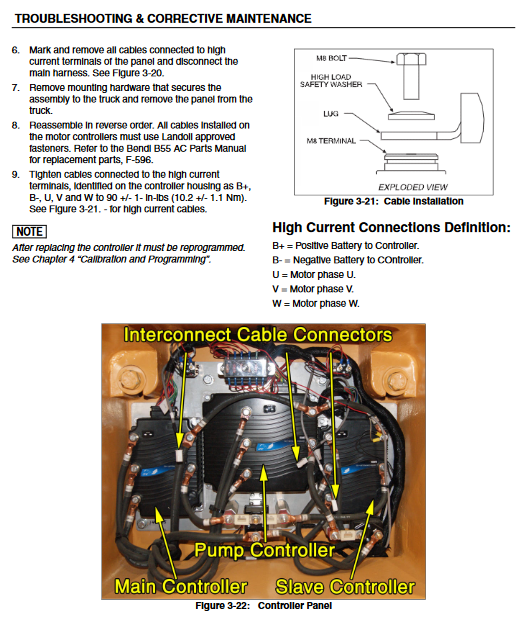 TROUBLESHOOTING & CORRECTIVE MAINTENANCE

6. Mark and remove all cables connected to high current terminals of the panel and disconnect the main harness. See Figure 3-20.

7. Remove mounting hardware that secures the assembly to the truck and remove the panel from the truck.

8. Reassemble in reverse order. All cables installed on the motor controllers must use Landoll approved fasteners. Refer to the Bendi B55 AC Parts Manual for replacement parts, F-596.

9. Tighten cables connected to the high current terminals, identified on the controller housing as B+, B-, U, V and W to 90 +/- 1- in-lbs (10.2 +/- 1.1 Nm). See Figure 3-21. - for high current cables.

NOTE

After replacing the controller it must be reprogrammed. See Chapter 4 "Calibration and Programming".

M8 BOLT
HIGH LOAD SAFETY WASHER
LUG
M8 TERMINAL
EXPLODED VIEW

Figure 3-21: Cable Installation

High Current Connections Definition:

B+ = Positive Battery to Controller.
B- = Negative Battery to COntroller.
U = Motor phase U.
V = Motor phase V.
W = Motor phase W.

Interconnect Cable Connectors
Pump Controller
Main Controller
Slave Controller

Figure 3-22: Controller Panel