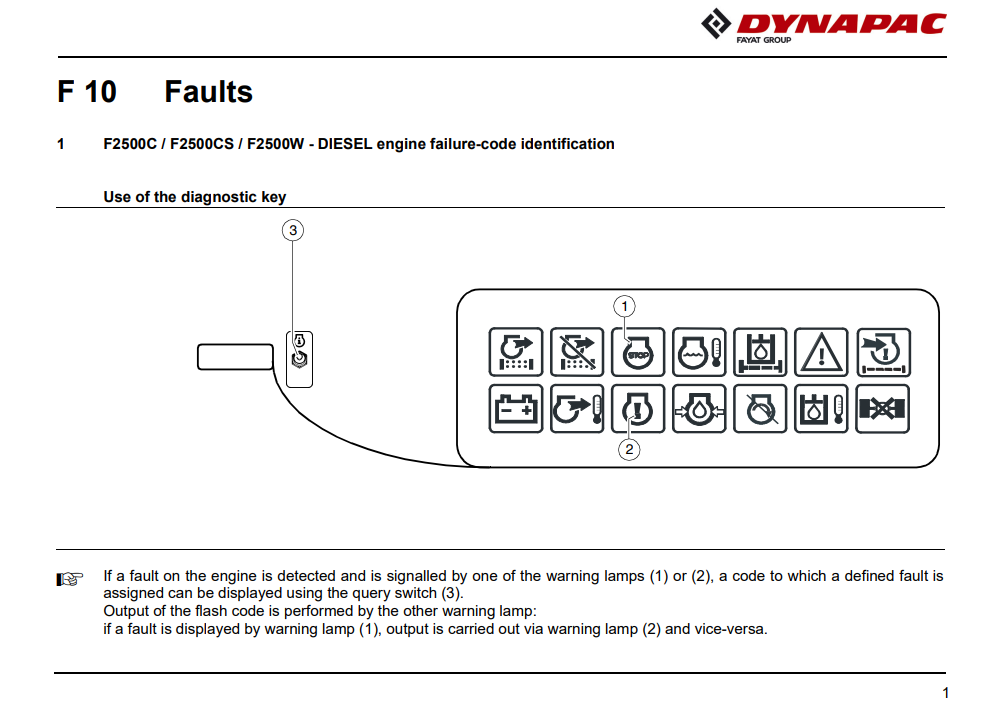 DYNAPAC
FAYAT GROUP

F 10 Faults

1 F2500C / F2500CS / F2500W - DIESEL engine failure-code identification

Use of the diagnostic key

3

1

STOP

2

If a fault on the engine is detected and is signalled by one of the warning lamps (1) or (2), a code to which a defined fault is assigned can be displayed using the query switch (3).
Output of the flash code is performed by the other warning lamp:
if a fault is displayed by warning lamp (1), output is carried out via warning lamp (2) and vice-versa.

1