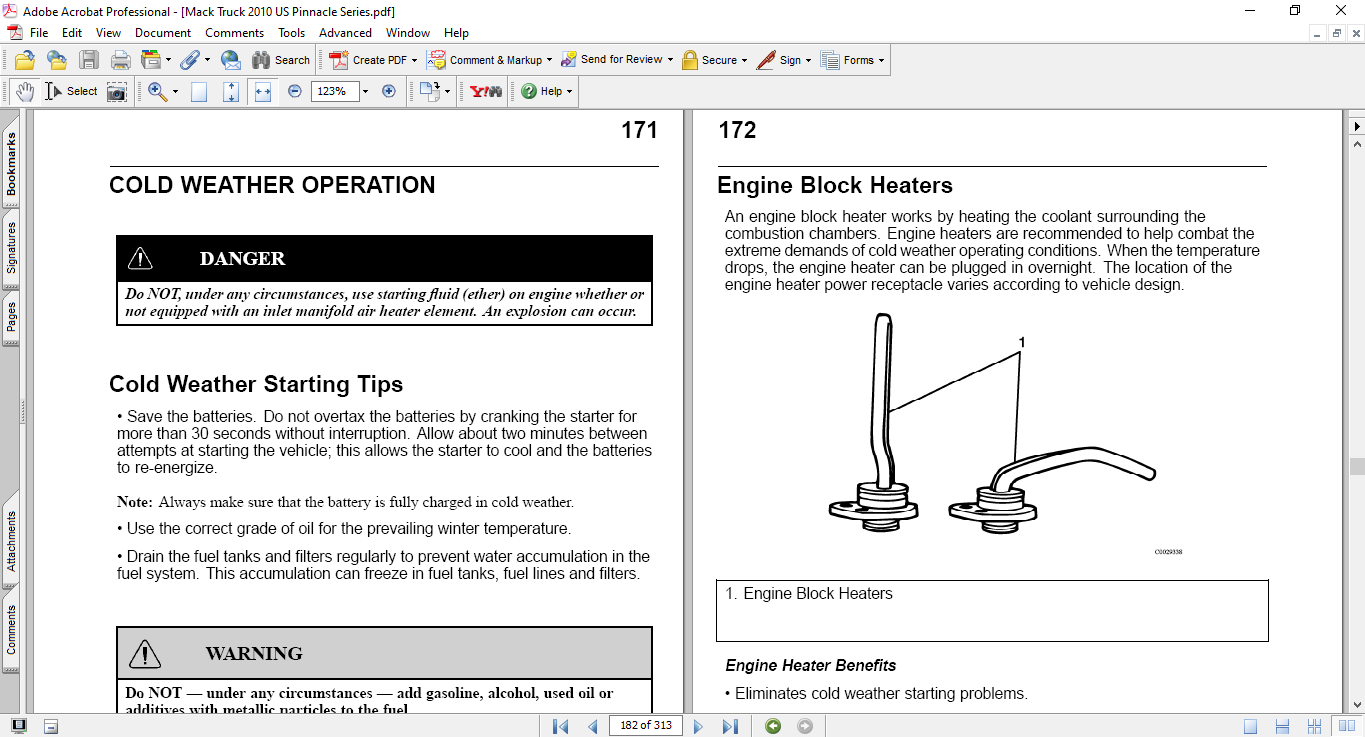 Adobe Acrobat Professional - [Mack Truck 2010 US Pinnacle Series.pdf]

File Edit View Document Comments Tools Advanced Window Help

Search Create PDF Comment & Markup Send for Review Secure Sign Forms

Select 123% Help

Bookmarks Signatures Pages Attachments Comments

171

COLD WEATHER OPERATION

DANGER

Do NOT, under any circumstances, use starting fluid (ether) on engine whether or not equipped with an inlet manifold air heater element. An explosion can occur.

Cold Weather Starting Tips

• Save the batteries. Do not overtax the batteries by cranking the starter for more than 30 seconds without interruption. Allow about two minutes between attempts at starting the vehicle; this allows the starter to cool and the batteries to re-energize.

Note: Always make sure that the battery is fully charged in cold weather.

• Use the correct grade of oil for the prevailing winter temperature.

• Drain the fuel tanks and filters regularly to prevent water accumulation in the fuel system. This accumulation can freeze in fuel tanks, fuel lines and filters.

WARNING

Do NOT — under any circumstances — add gasoline, alcohol, used oil or additives with metallic particles to the fuel.

172

Engine Block Heaters

An engine block heater works by heating the coolant surrounding the combustion chambers. Engine heaters are recommended to help combat the extreme demands of cold weather operating conditions. When the temperature drops, the engine heater can be plugged in overnight. The location of the engine heater power receptacle varies according to vehicle design.

1

C0029338

1. Engine Block Heaters

Engine Heater Benefits

• Eliminates cold weather starting problems.

182 of 313