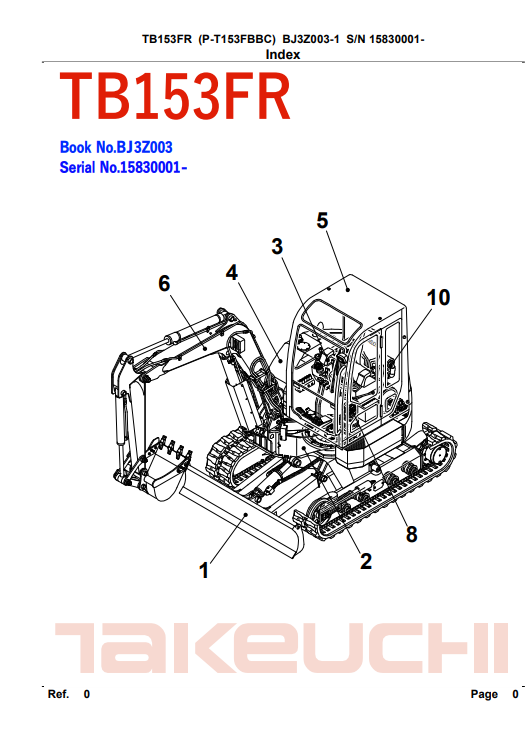 TB153FR (P-T153FBBC) BJ3Z003-1 S/N 15830001-
Index

TB153FR

Book No.BJ3Z003
Serial No.15830001-

5
3
4
6
10
8
2
1

TAKEUCHI

Ref. 0
Page 0